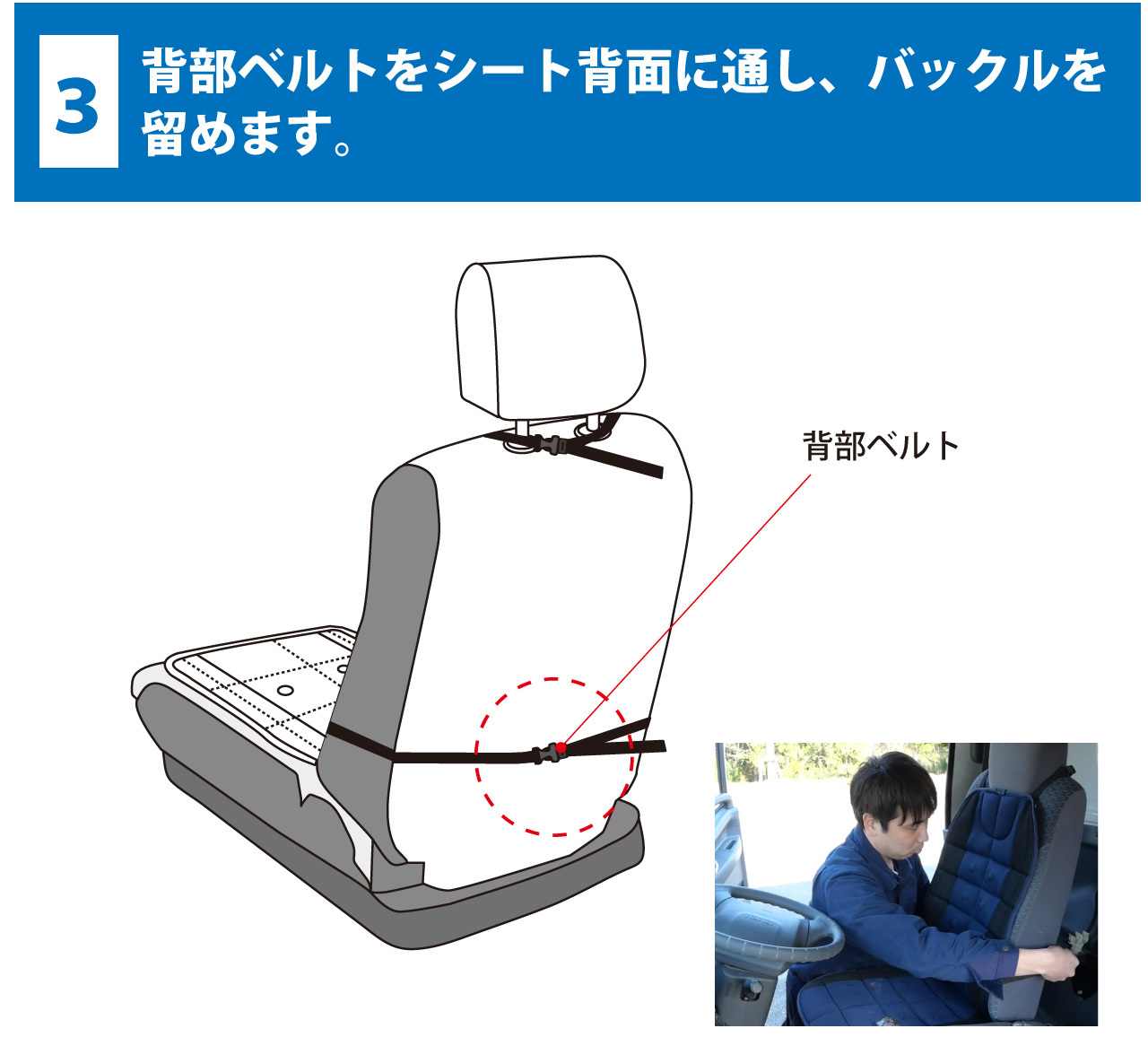 3 背部ベルトをシート背面に通し、バックルを留めます。

背部ベルト