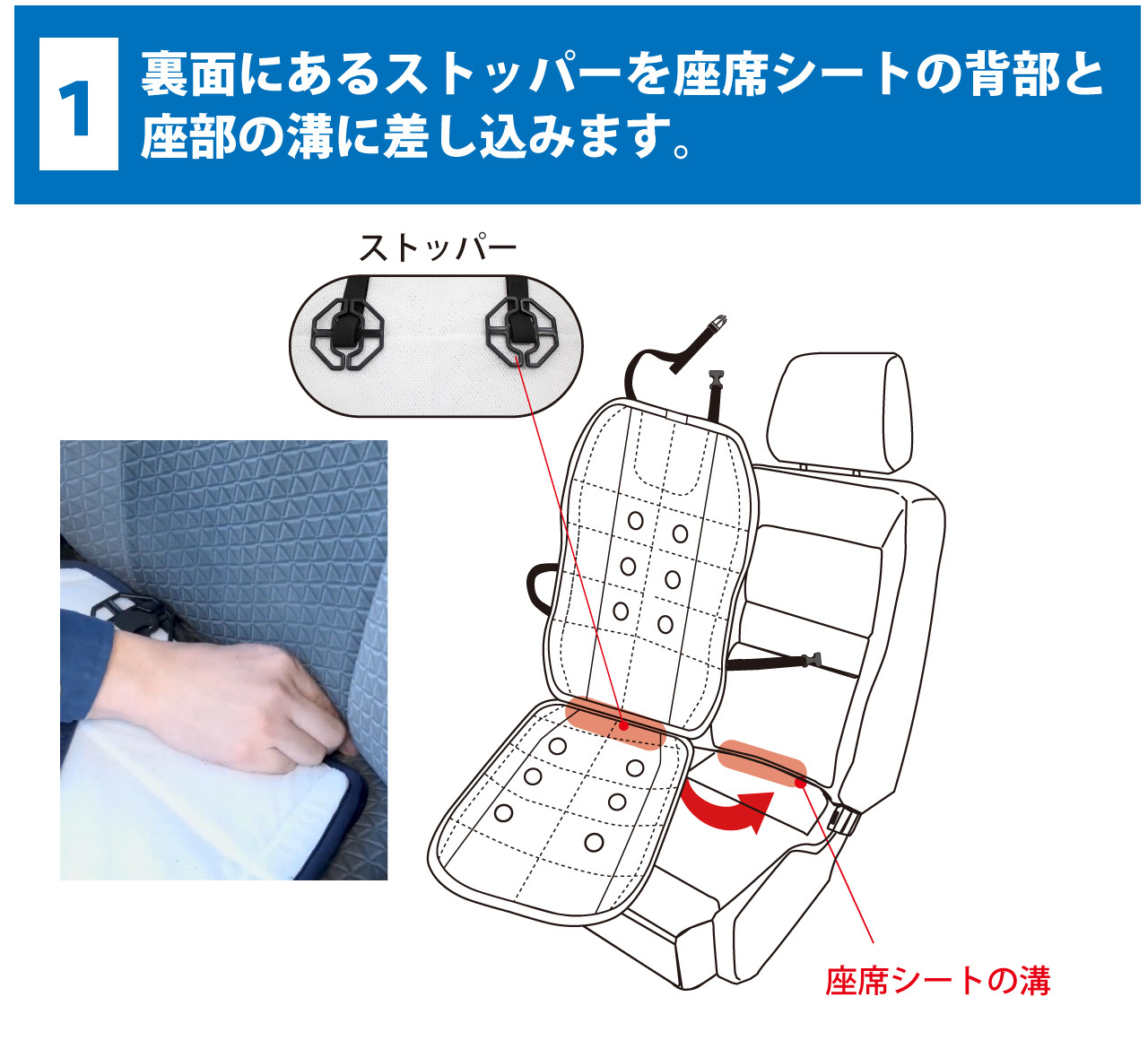 1 裏面にあるストッパーを座席シートの背部と座部の溝に差し込みます。

ストッパー

座席シートの溝