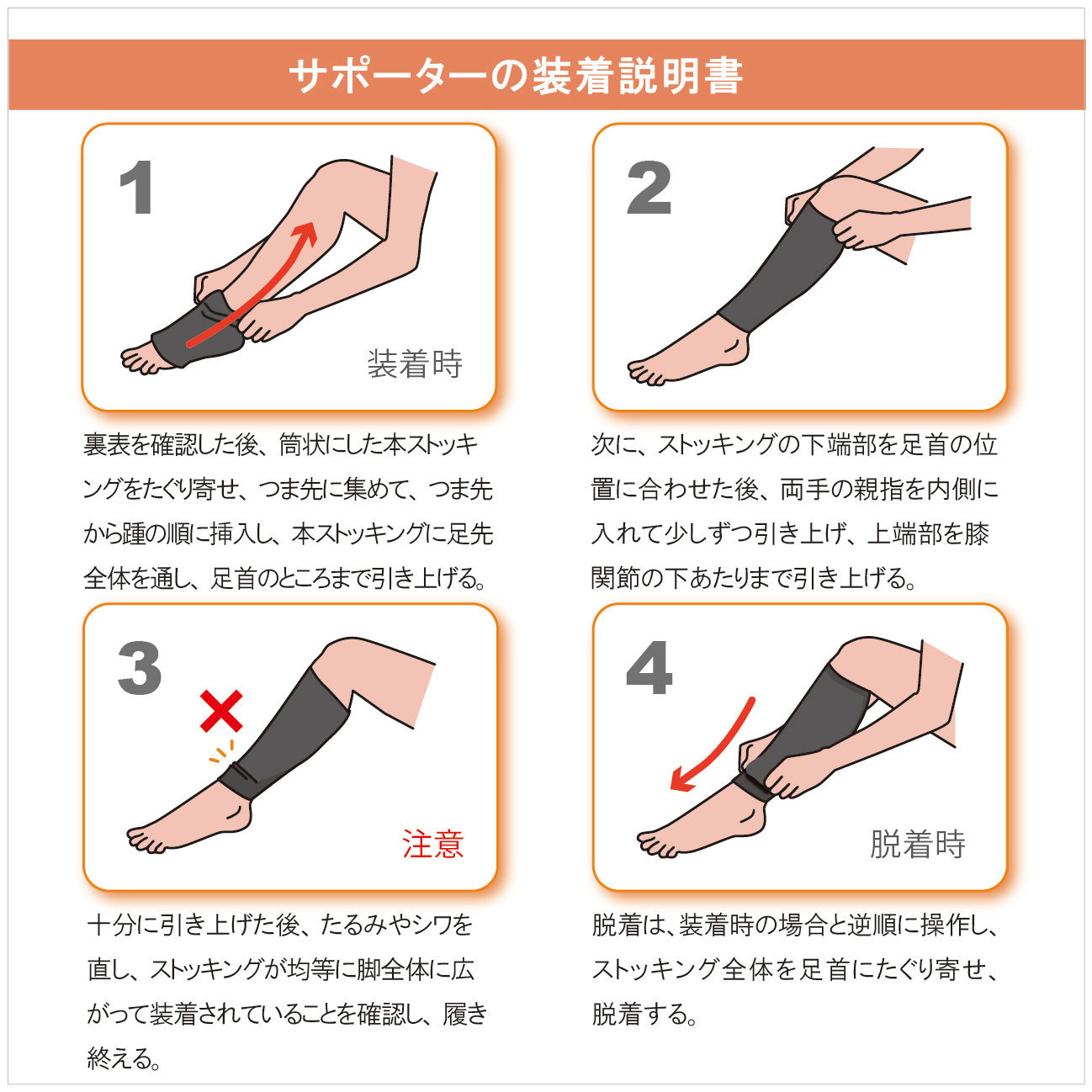 サポーターの装着説明書

1

装着時

裏表を確認した後、筒状にした本ストッキングをたぐり寄せ、つま先に集めて、つま先から踵の順に挿入し、本ストッキングに足先全体を通し、足首のところまで引き上げる。

2

次に、ストッキングの下端部を足首の位置に合わせた後、両手の親指を内側に入れて少しずつ引き上げ、上端部を膝関節の下あたりまで引き上げる。

3

注意

十分に引き上げた後、たるみやシワを直し、ストッキングが均等に脚全体に広がって装着されていることを確認し、履き終える。

4

脱着時

脱着は、装着時の場合と逆順に操作し、ストッキング全体を足首にたぐり寄せ、脱着する。